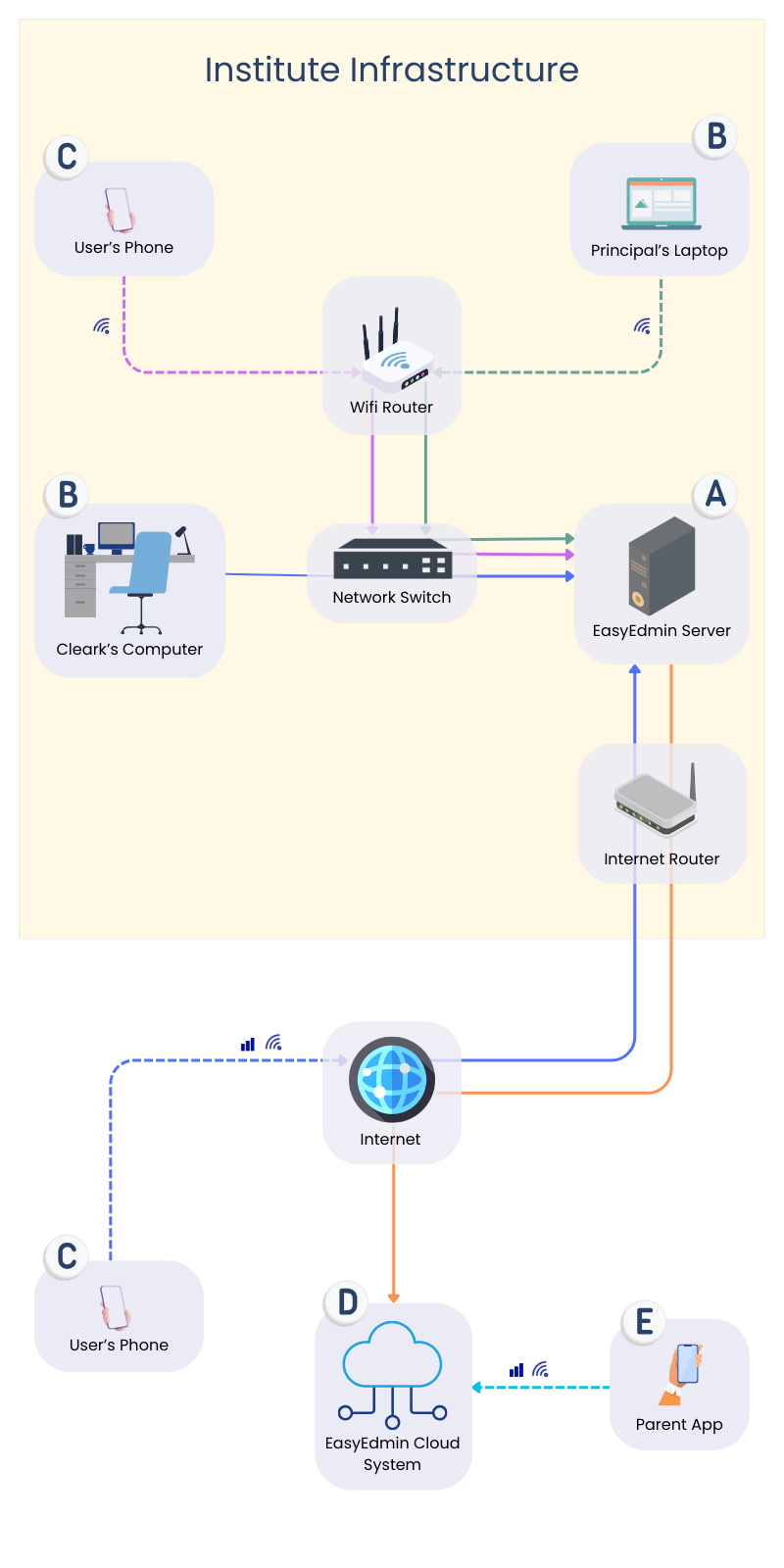 Institute Infrastructure

C
User's Phone

B
Principal's Laptop

Wifi Router

B
Cleark's Computer

Network Switch

A
EasyEdmin Server

Internet Router

Internet

C
User's Phone

D
EasyEdmin Cloud System

E
Parent App